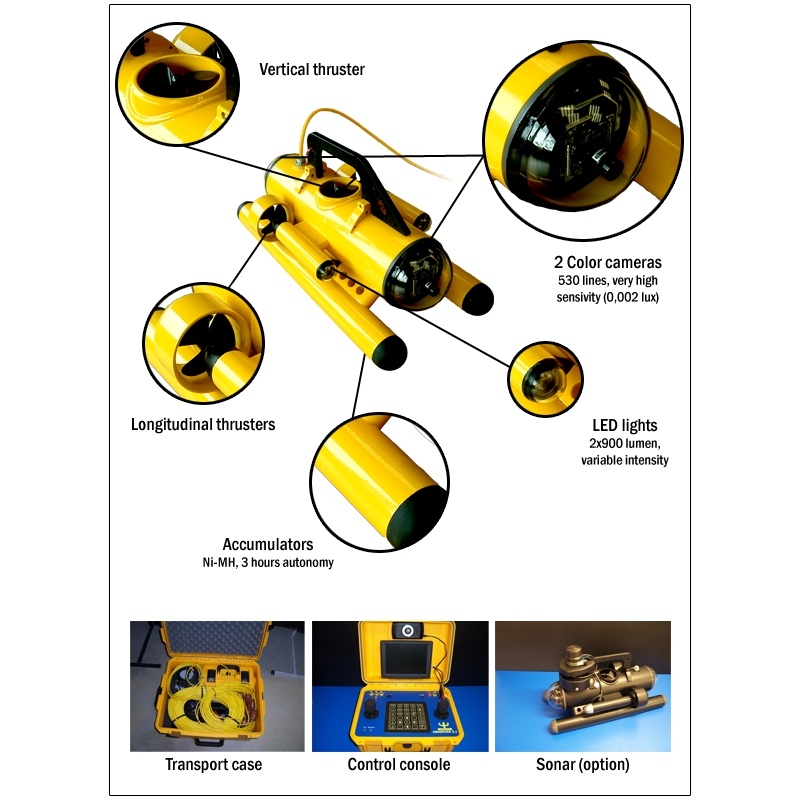 Vertical thruster

2 Color cameras
530 lines, very high sensivity (0,002 lux)

Longitudinal thrusters

LED lights
2x900 lumen, variable intensity

Accumulators
Ni-MH, 3 hours autonomy

Transport case

Control console

Sonar (option)