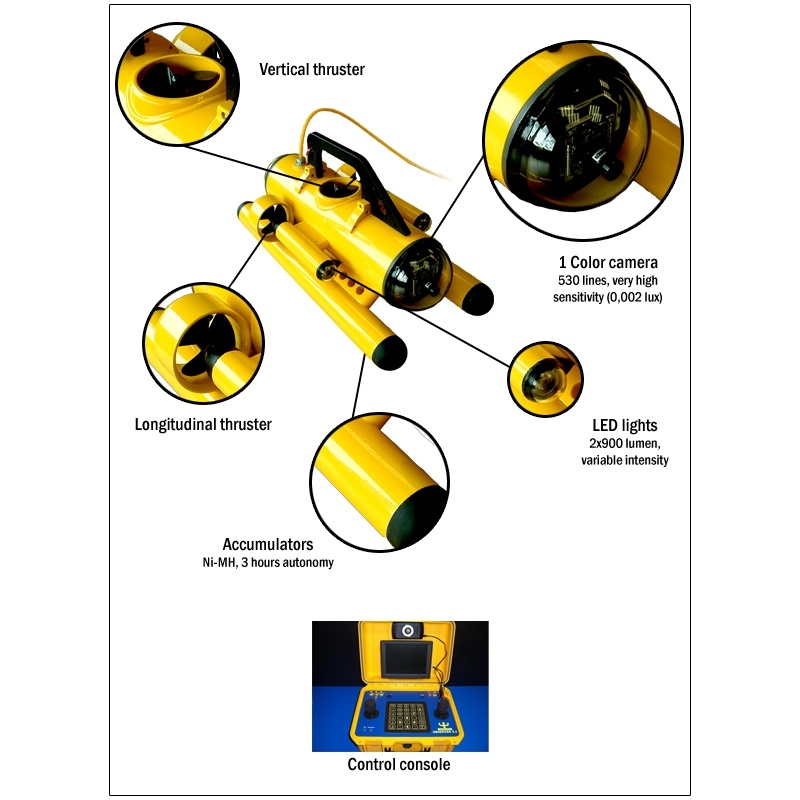 Vertical thruster

1 Color camera
530 lines, very high sensitivity (0,002 lux)

Longitudinal thruster

LED lights
2x900 lumen, variable intensity

Accumulators
Ni-MH, 3 hours autonomy

Control console