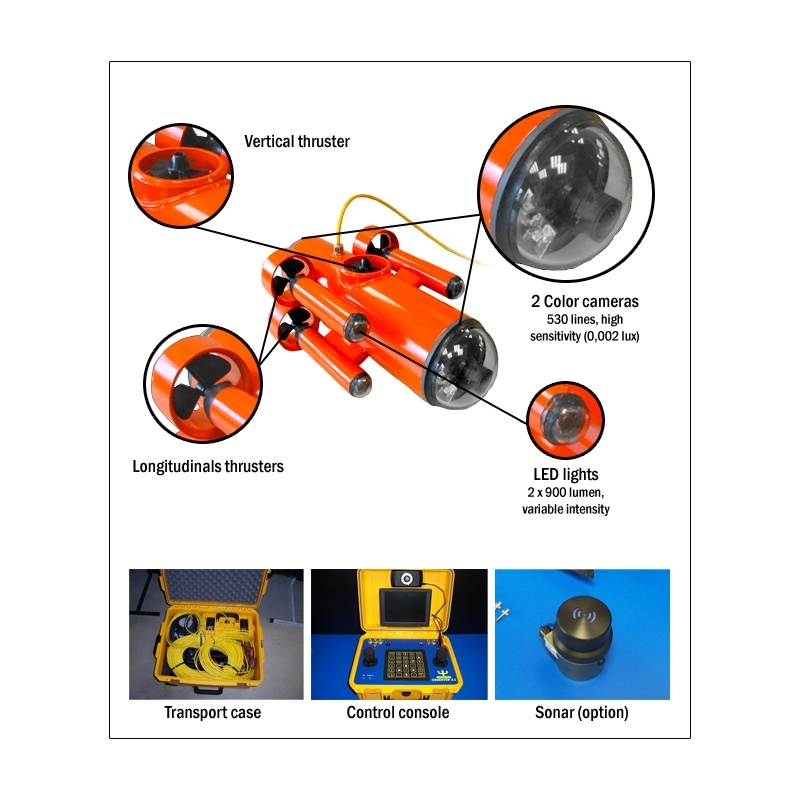 Vertical thruster

2 Color cameras
530 lines, high sensitivity (0,002 lux)

Longitudinals thrusters

LED lights
2 x 900 lumen, variable intensity

Transport case

Control console

Sonar (option)